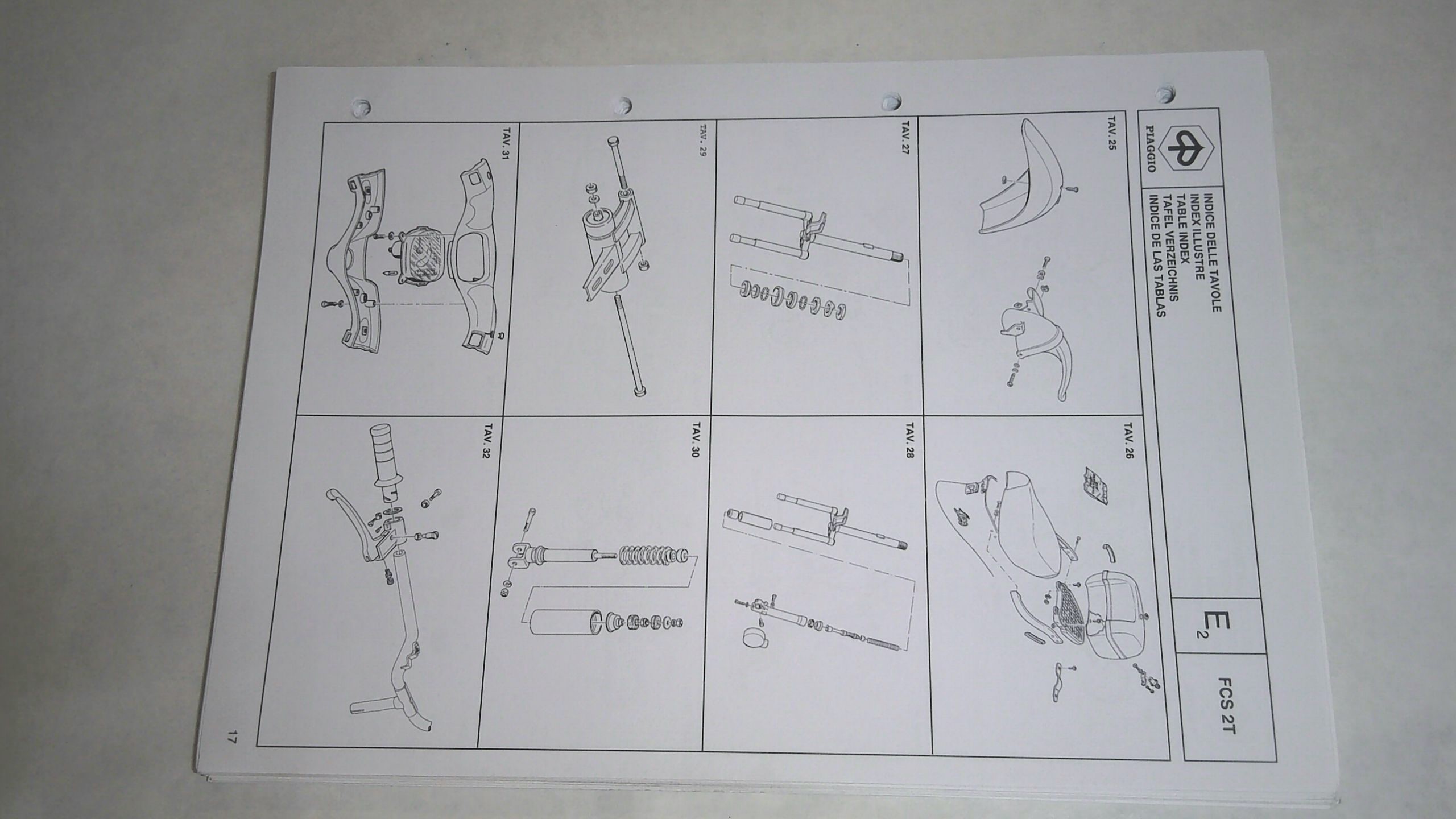 PIAGGIO

INDICE DELLE TAVOLE
INDEX ILLUSTRE
TABLE INDEX
TAFEL VERZEICHNIS
INDICE DE LAS TABLAS

$E_2$

FCS 2T

TAV. 25

TAV. 26

TAV. 27

TAV. 28

TAV. 29

TAV. 30

TAV. 31

TAV. 32

17